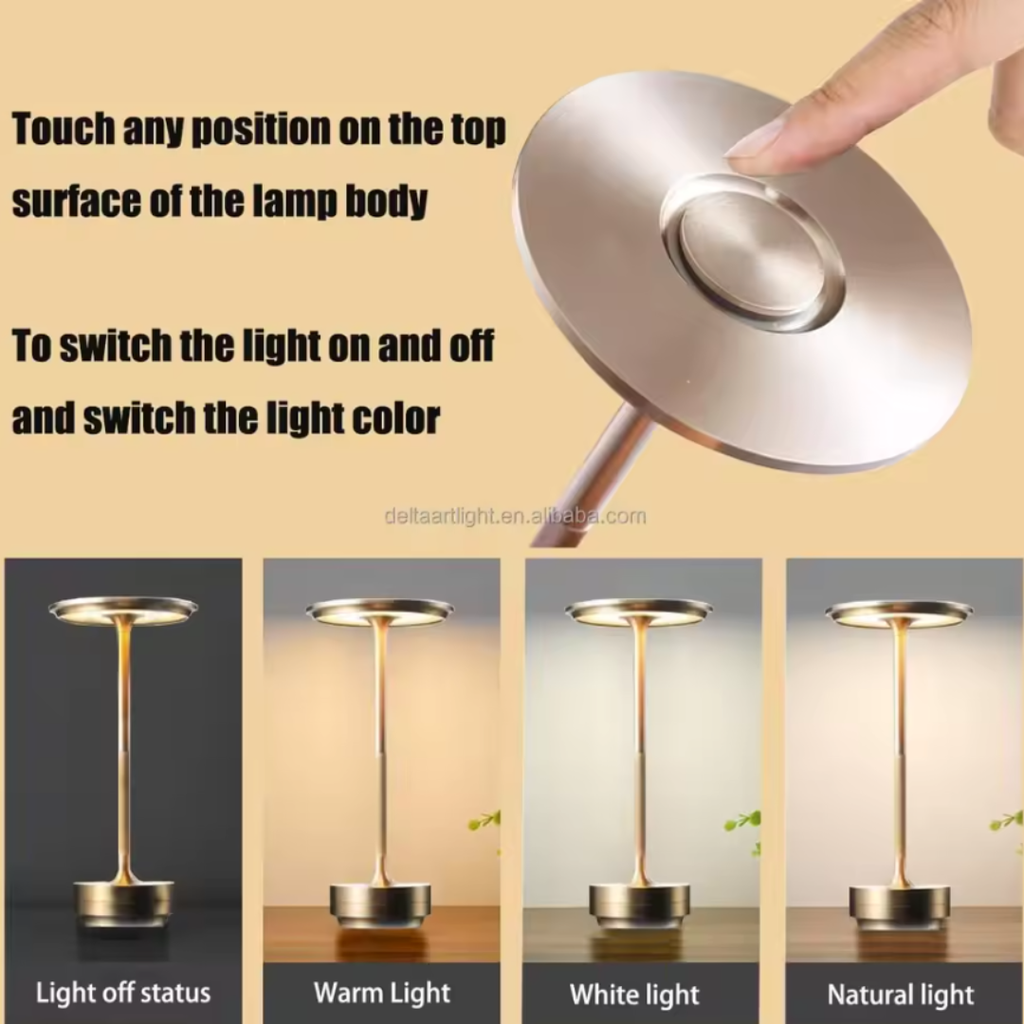 Touch any position on the top surface of the lamp body

To switch the light on and off and switch the light color

deltaartlight.en.alibaba.com

Light off status

Warm Light

White light

Natural light