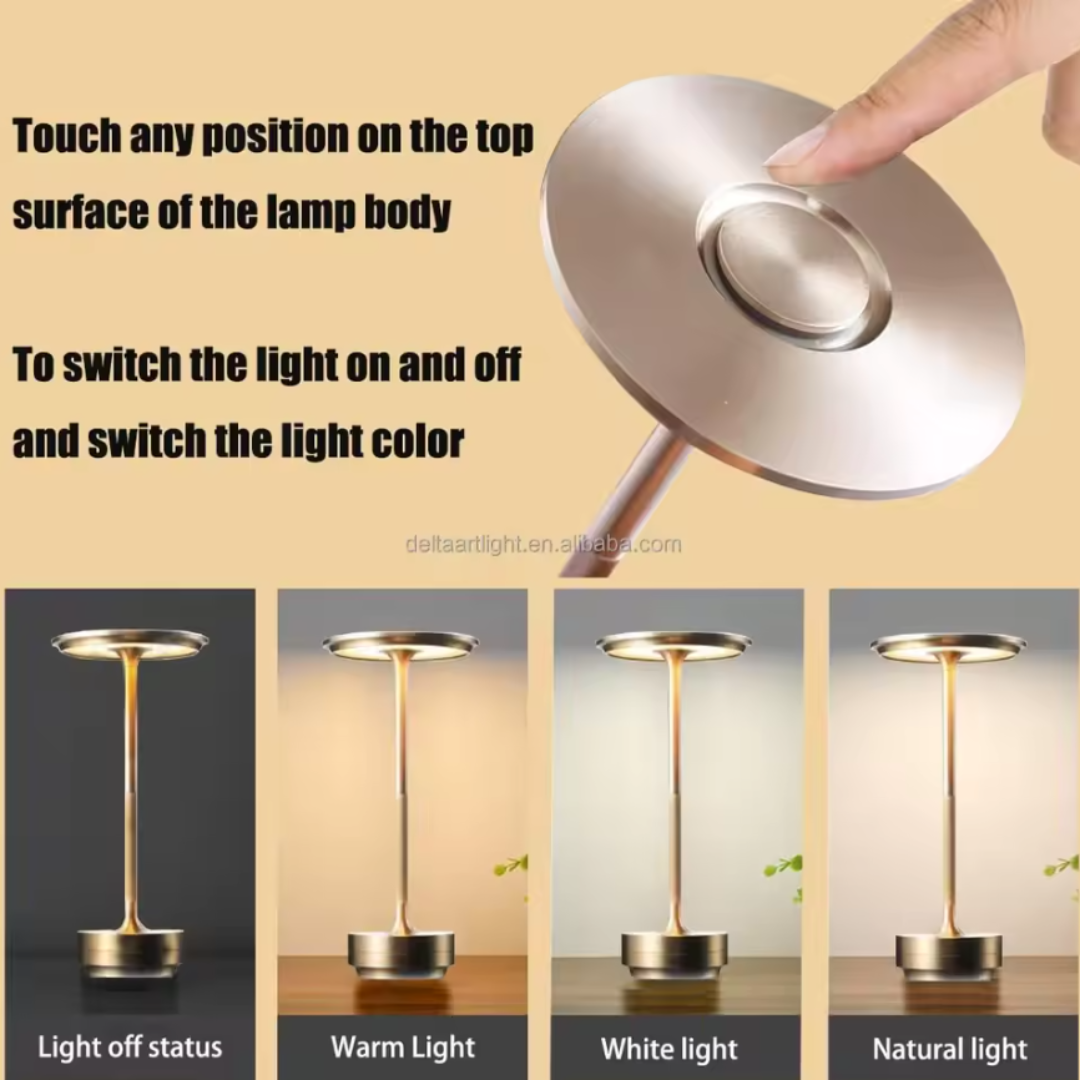 Touch any position on the top surface of the lamp body

To switch the light on and off and switch the light color

deltaartlight.en.alibaba.com

Light off status

Warm Light

White light

Natural light